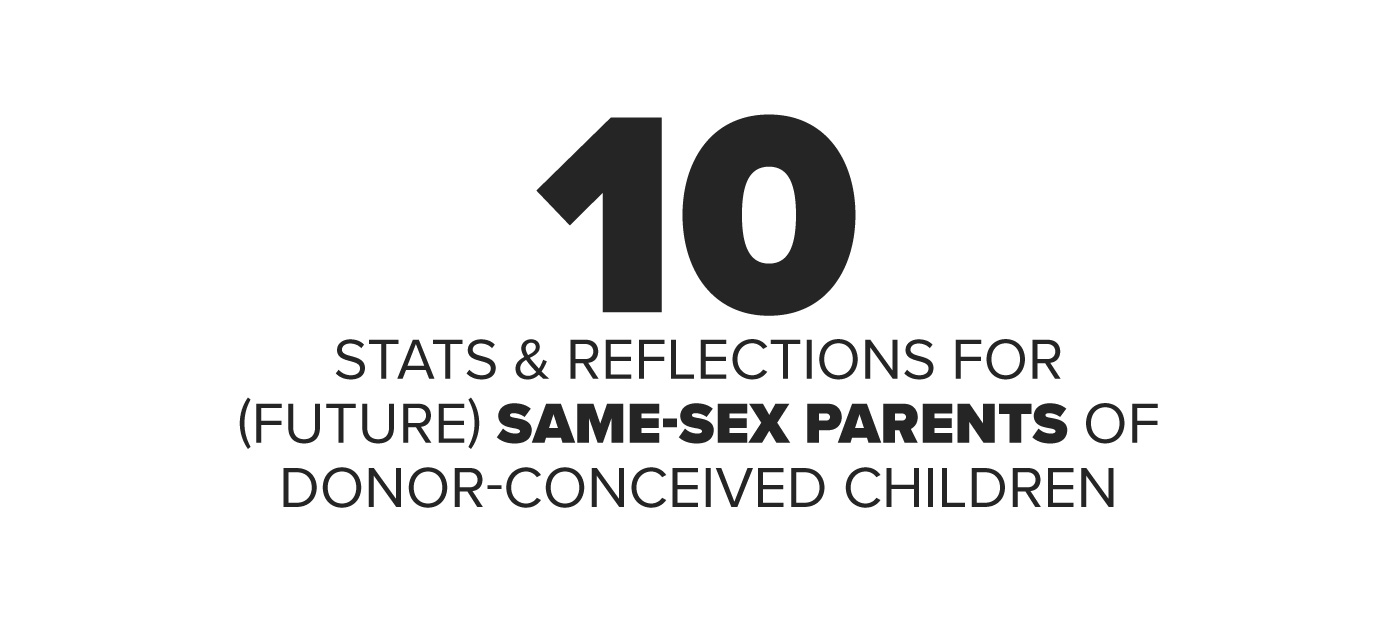 10

STATS & REFLECTIONS FOR (FUTURE) SAME-SEX PARENTS OF DONOR-CONCEIVED CHILDREN