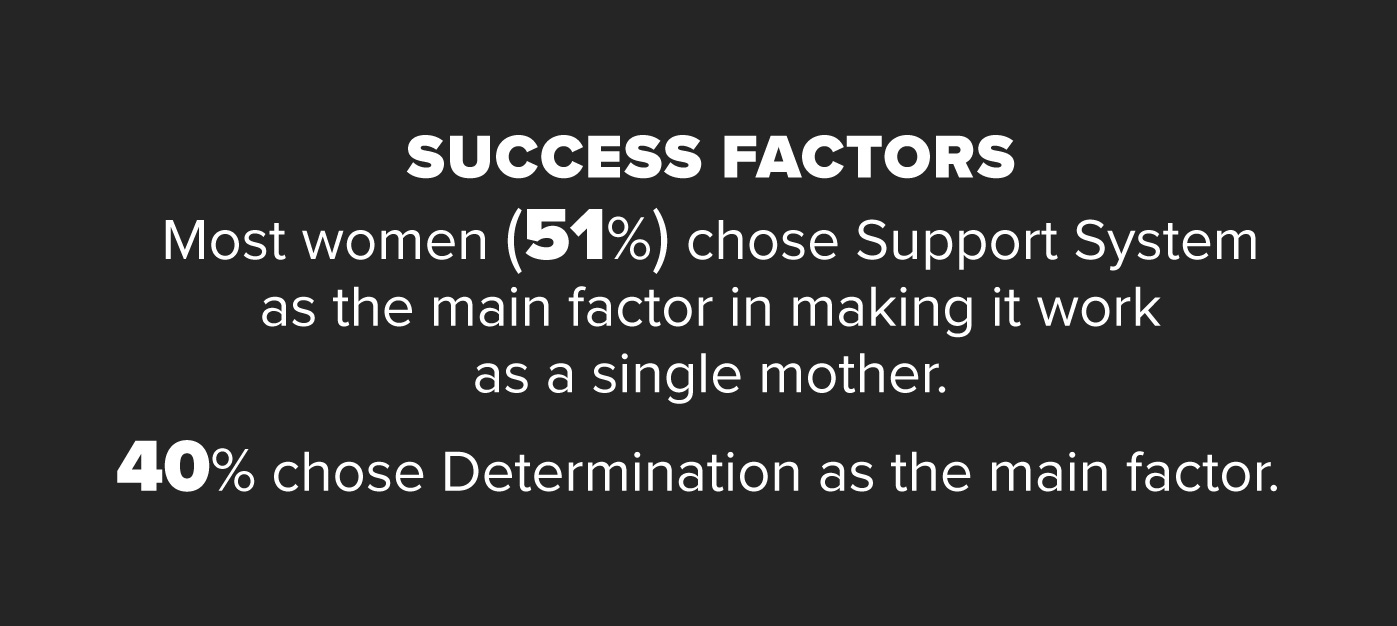 SUCCESS FACTORS

Most women (51%) chose Support System as the main factor in making it work as a single mother.

40% chose Determination as the main factor.