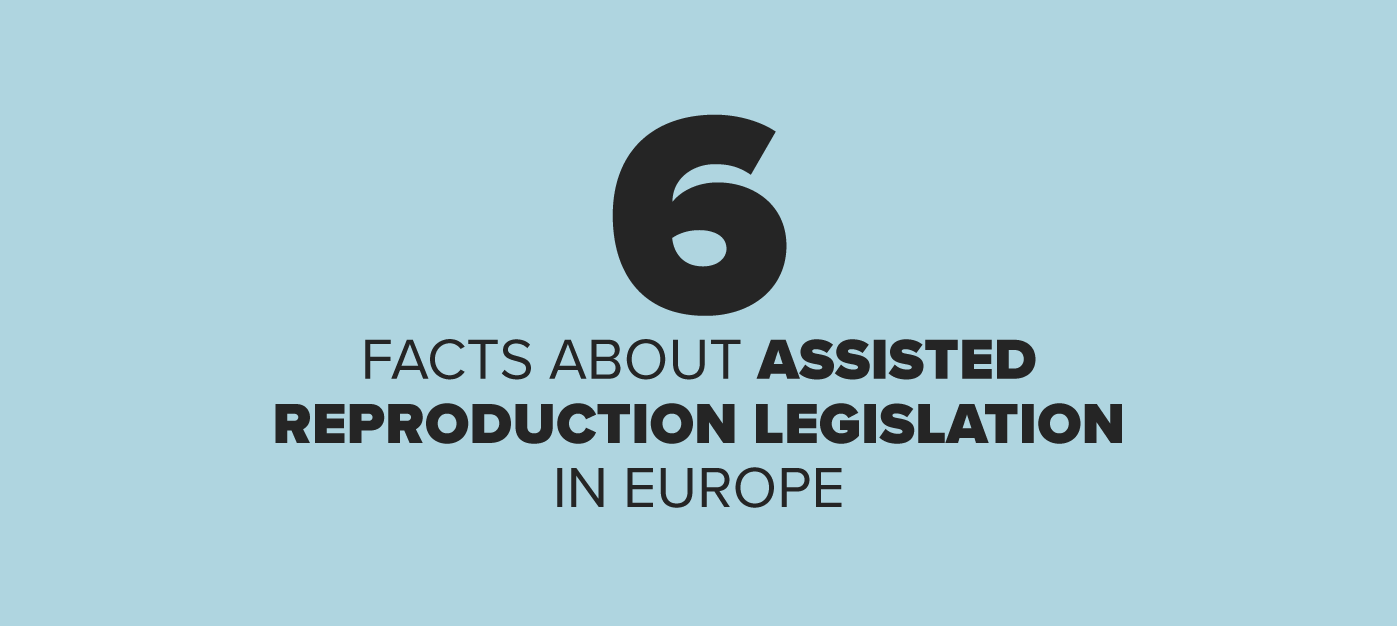 6

FACTS ABOUT ASSISTED REPRODUCTION LEGISLATION IN EUROPE