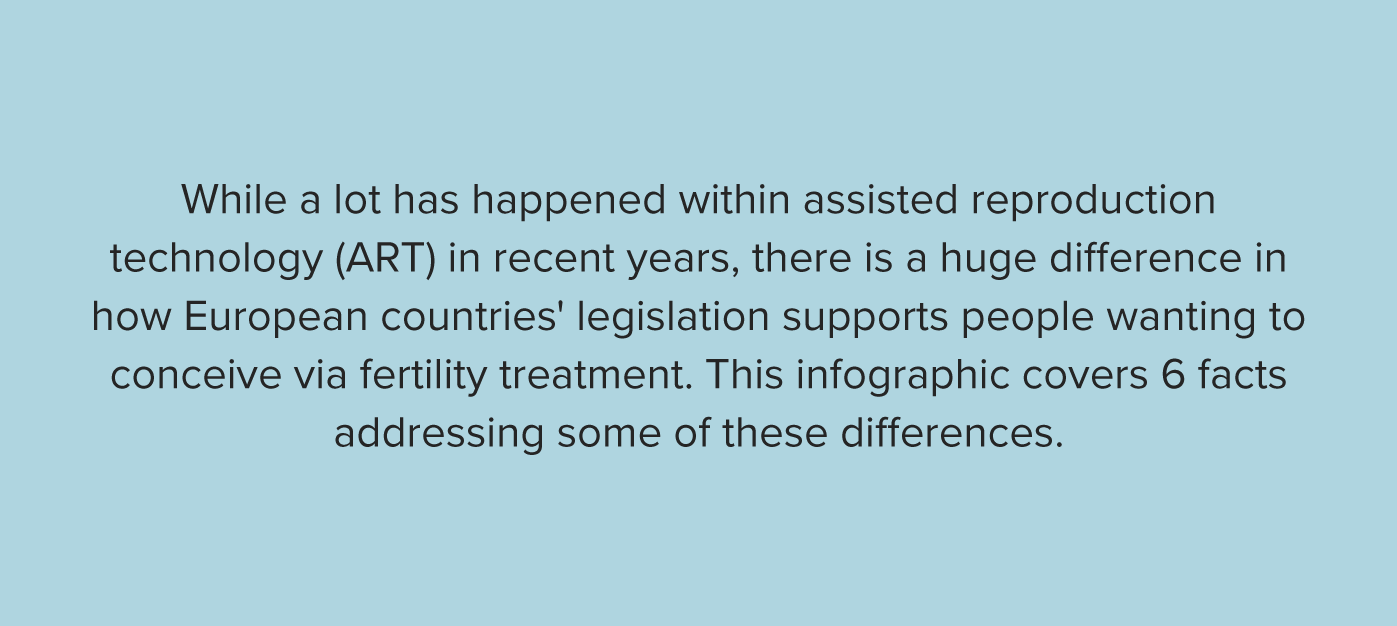 While a lot has happened within assisted reproduction technology (ART) in recent years, there is a huge difference in how European countries' legislation supports people wanting to conceive via fertility treatment. This infographic covers 6 facts addressing some of these differences.