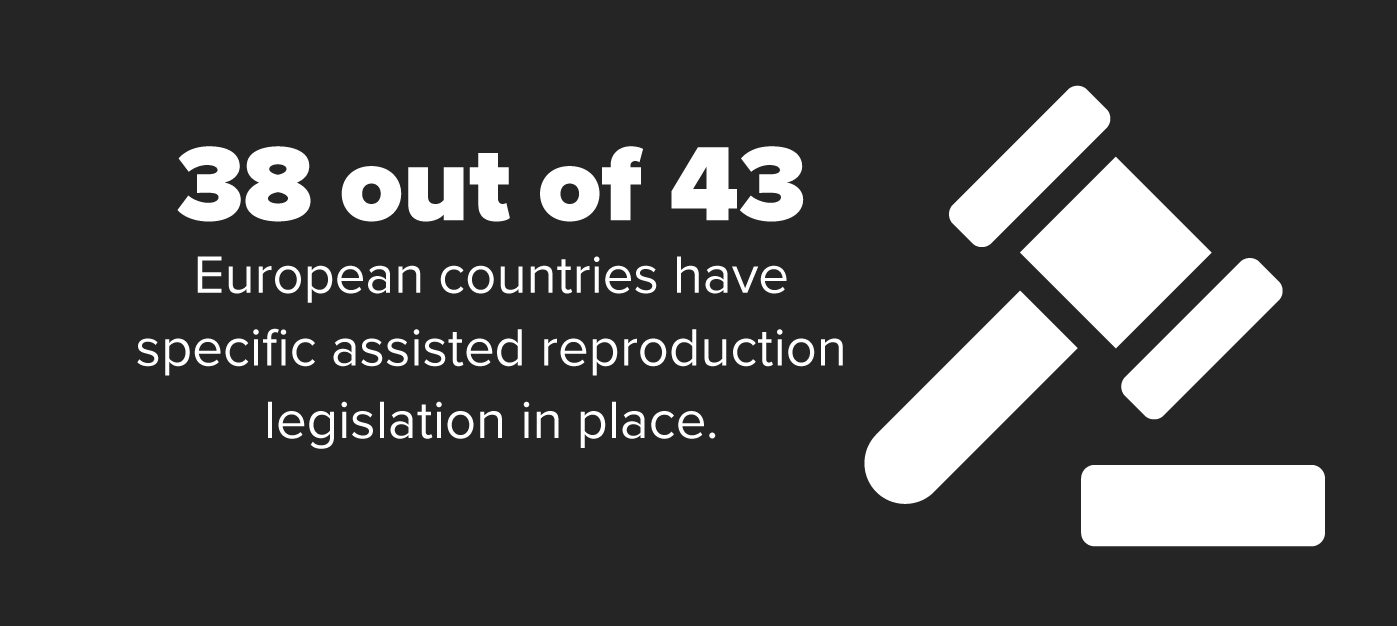 38 out of 43
European countries have specific assisted reproduction legislation in place.