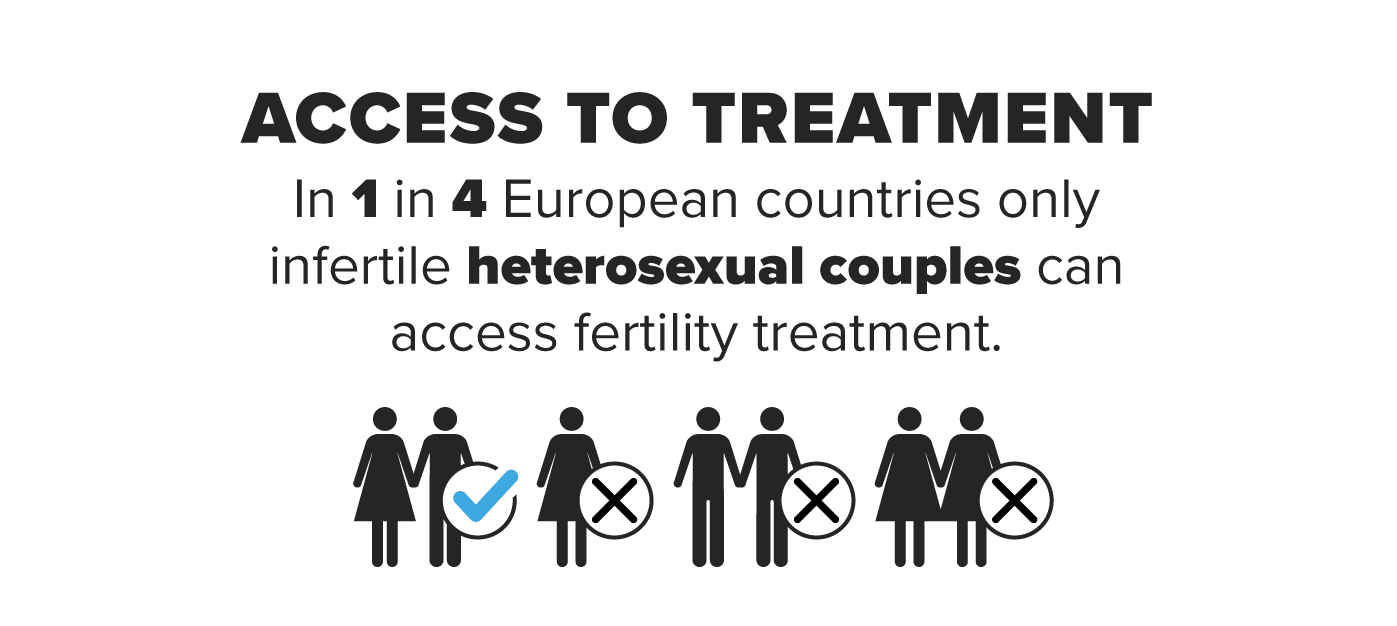 ACCESS TO TREATMENT

In 1 in 4 European countries only infertile heterosexual couples can access fertility treatment.