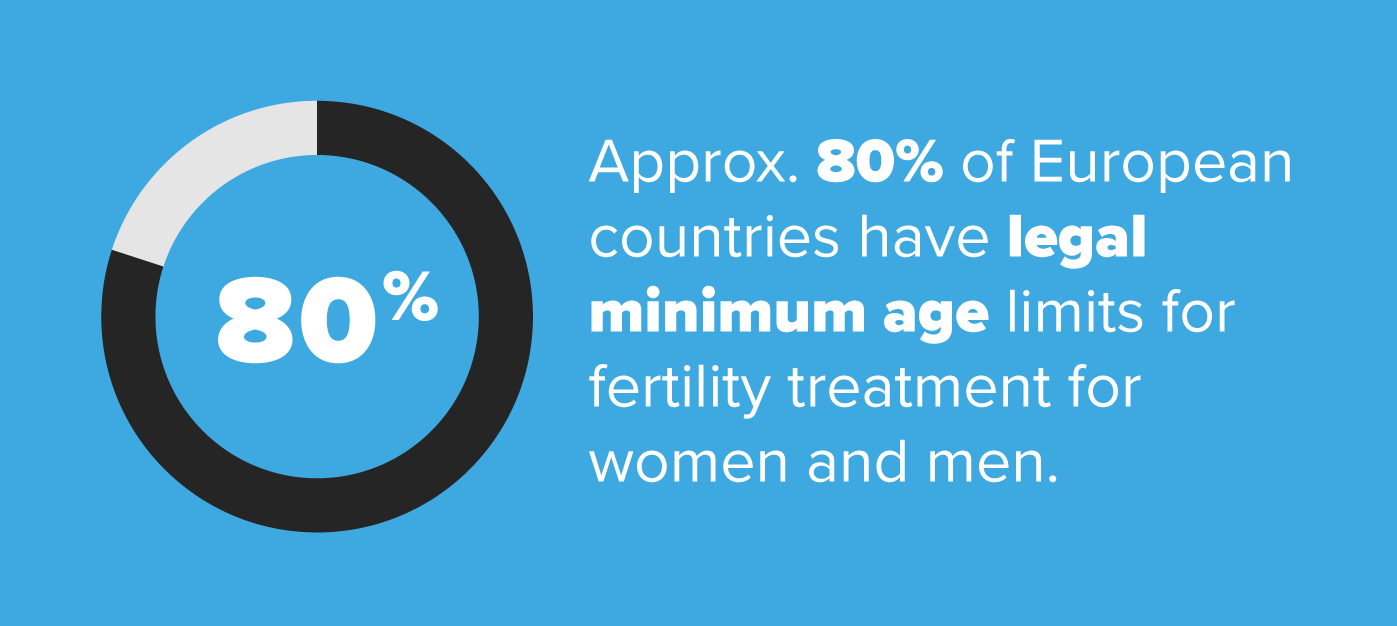 80%

Approx. 80% of European countries have legal minimum age limits for fertility treatment for women and men.