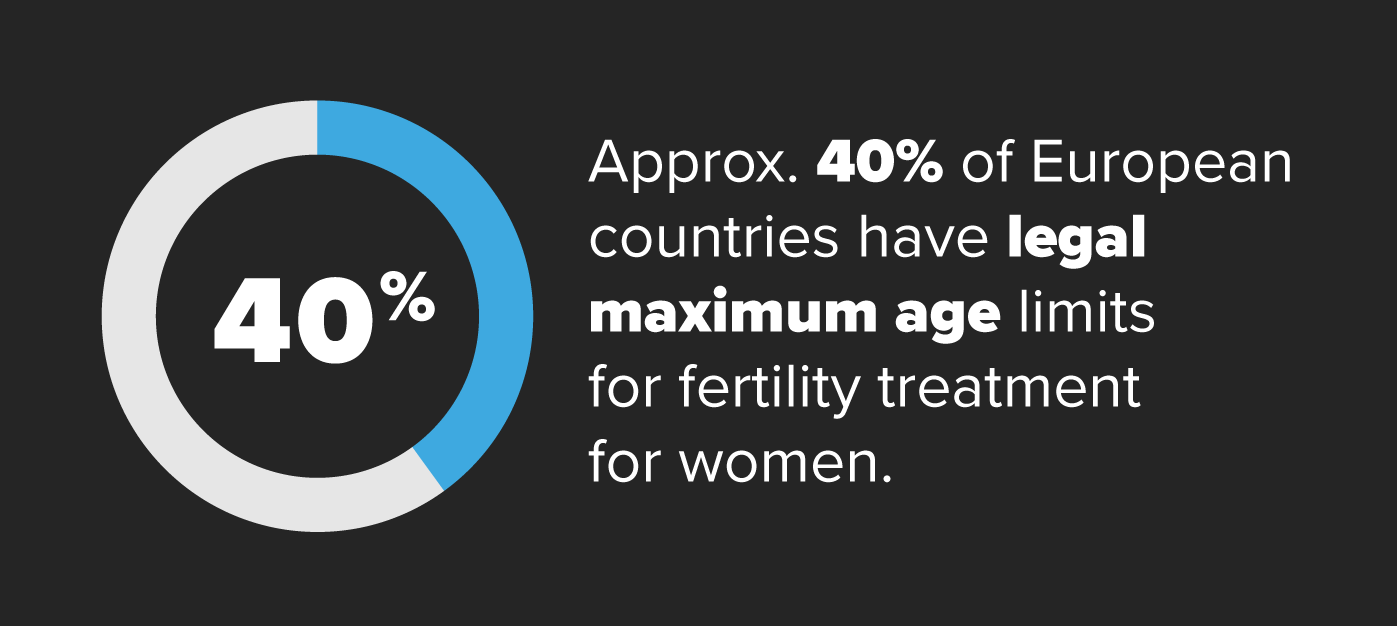 40%

Approx. 40% of European countries have legal maximum age limits for fertility treatment for women.