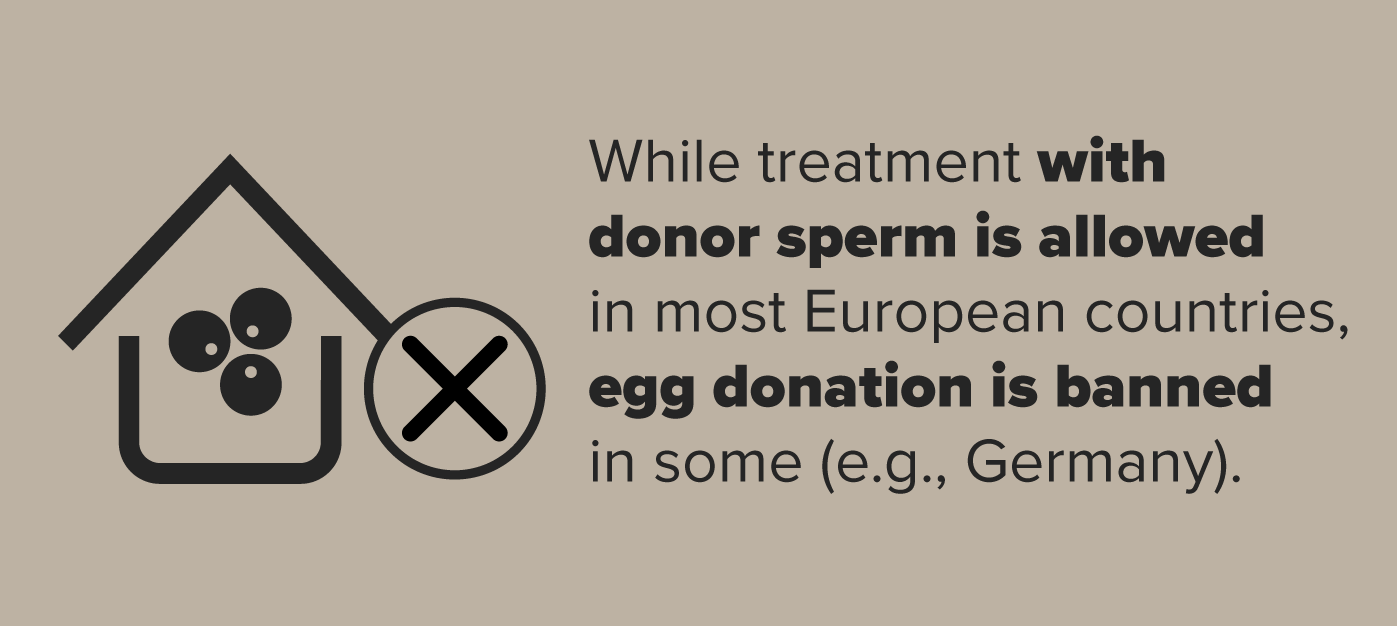 While treatment with donor sperm is allowed in most European countries, egg donation is banned in some (e.g., Germany).