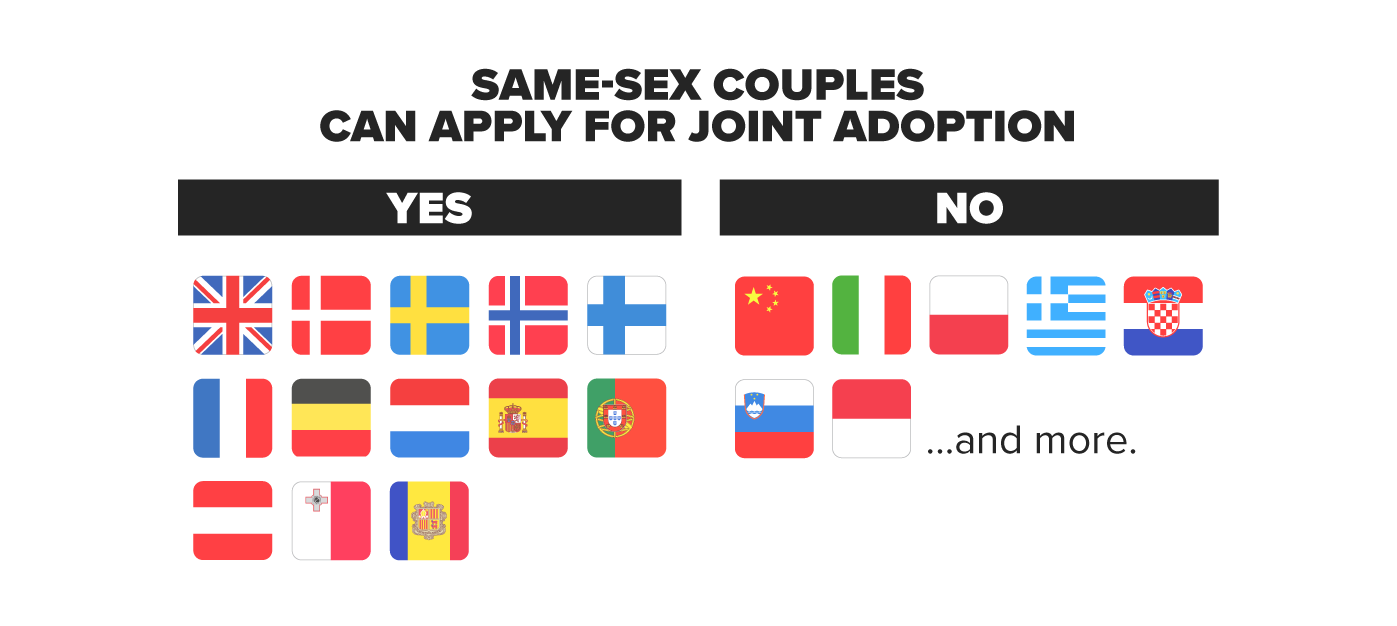 SAME-SEX COUPLES
CAN APPLY FOR JOINT ADOPTION

YES

NO

...and more.