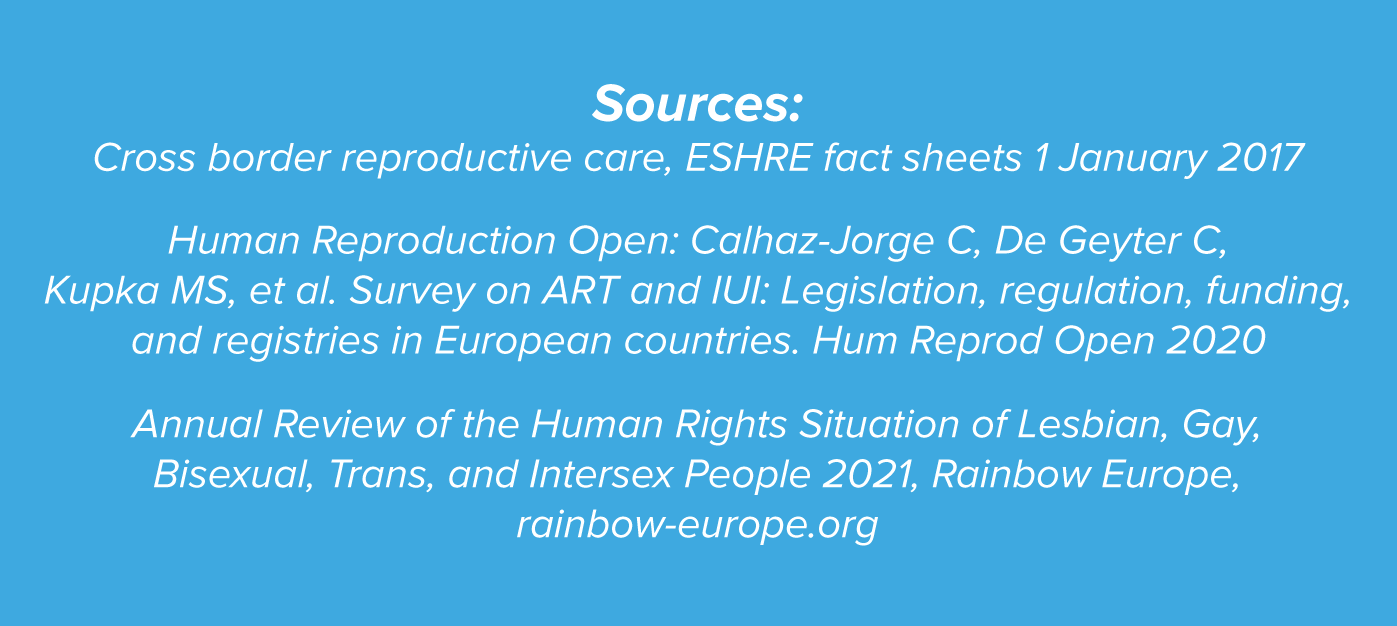 Sources:
Cross border reproductive care, ESHRE fact sheets 1 January 2017

Human Reproduction Open: Calhaz-Jorge C, De Geyter C, Kupka MS, et al. Survey on ART and IUI: Legislation, regulation, funding, and registries in European countries. Hum Reprod Open 2020

Annual Review of the Human Rights Situation of Lesbian, Gay, Bisexual, Trans, and Intersex People 2021, Rainbow Europe, rainbow-europe.org