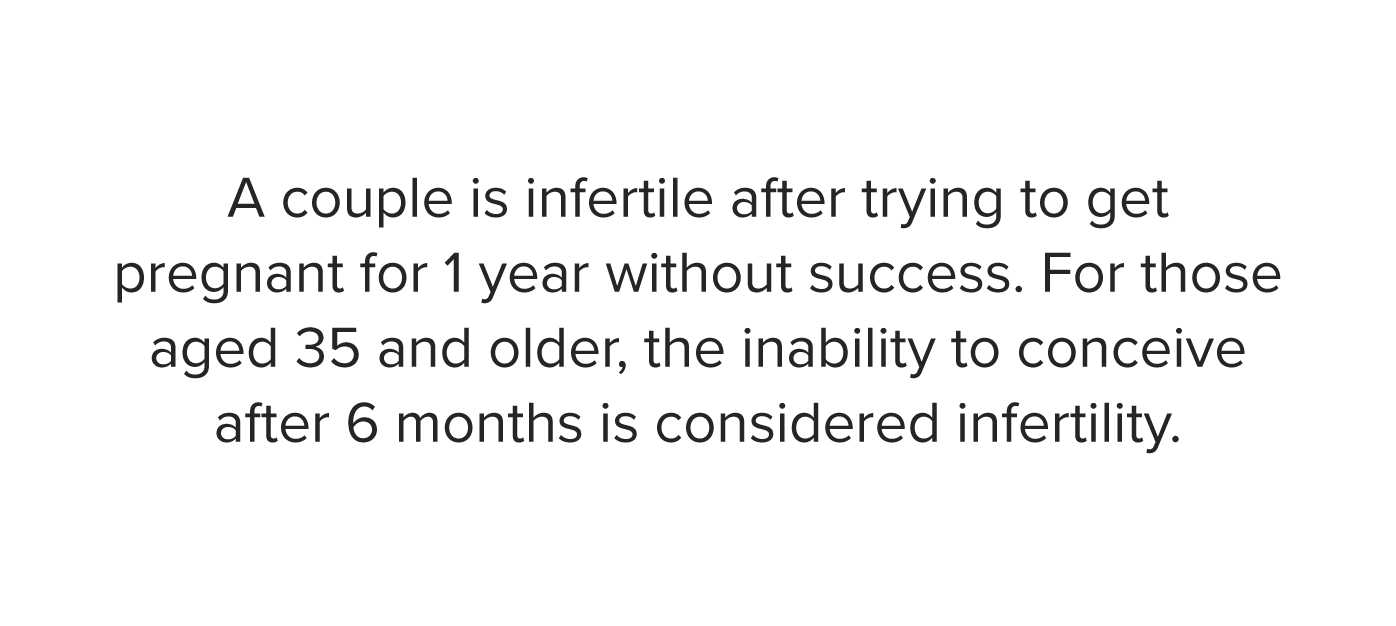 A couple is infertile after trying to get pregnant for 1 year without success. For those aged 35 and older, the inability to conceive after 6 months is considered infertility.