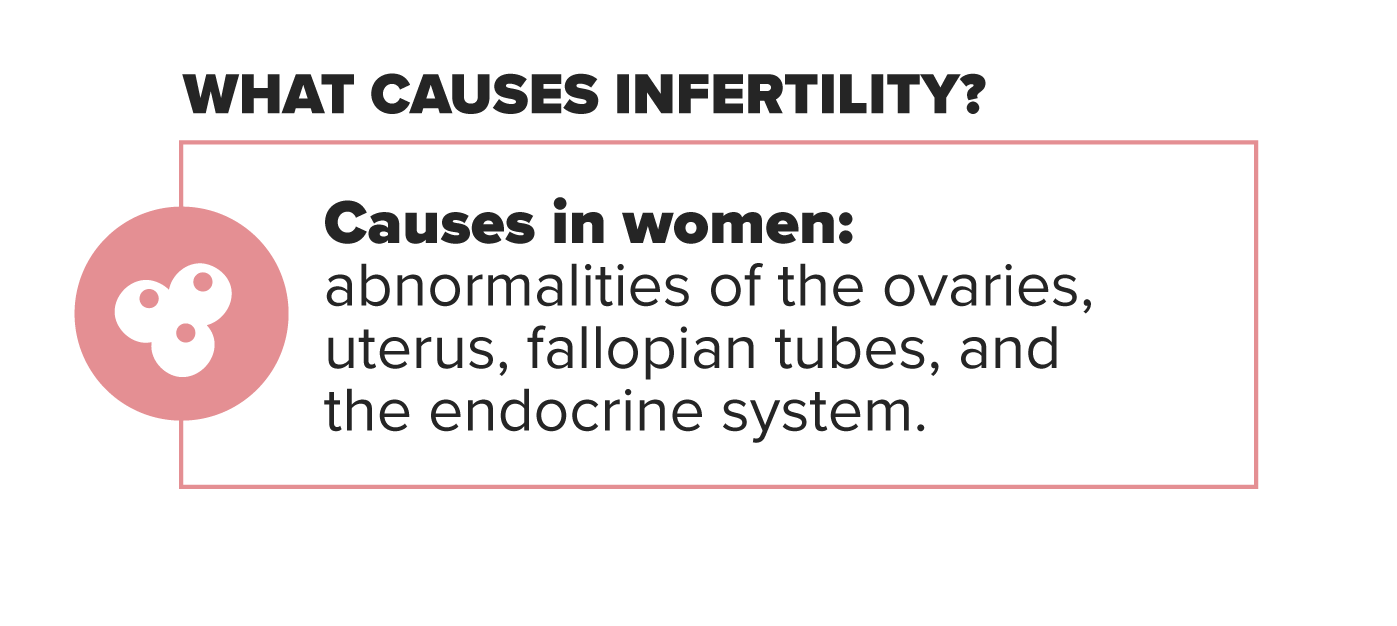 WHAT CAUSES INFERTILITY?

Causes in women: abnormalities of the ovaries, uterus, fallopian tubes, and the endocrine system.