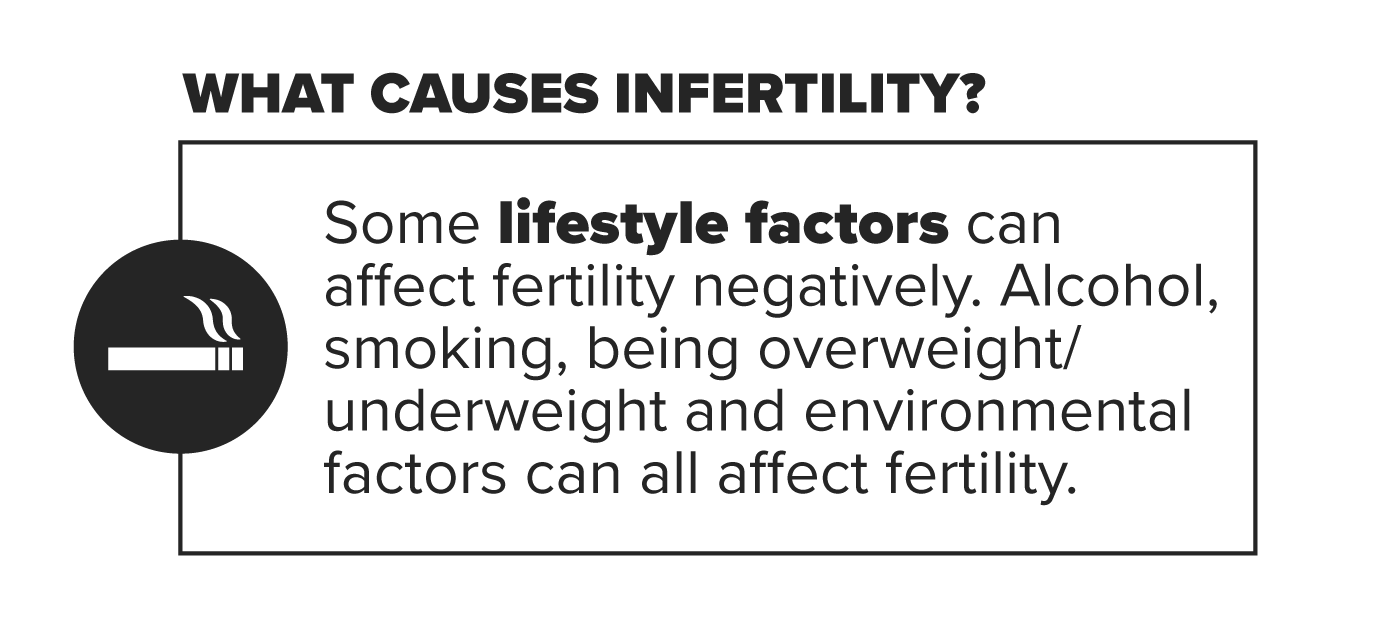 WHAT CAUSES INFERTILITY?

Some lifestyle factors can affect fertility negatively. Alcohol, smoking, being overweight/ underweight and environmental factors can all affect fertility.