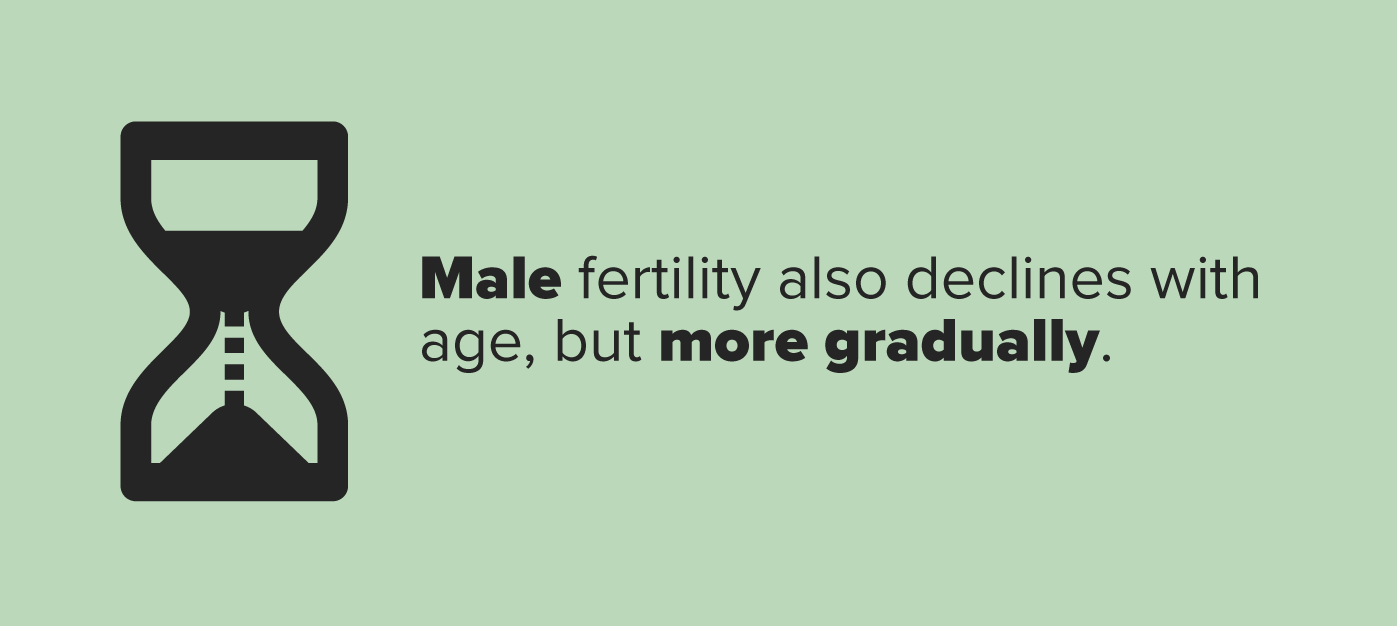 Male fertility also declines with age, but more gradually.