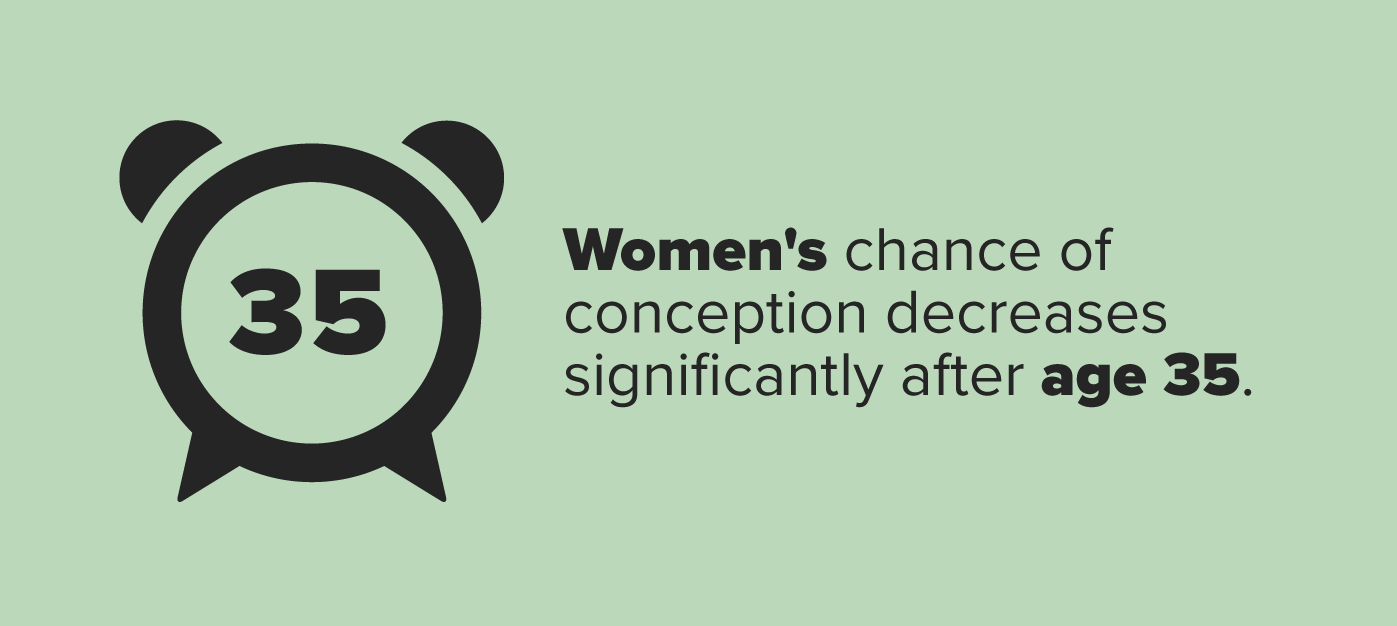 35

Women's chance of conception decreases significantly after age 35.