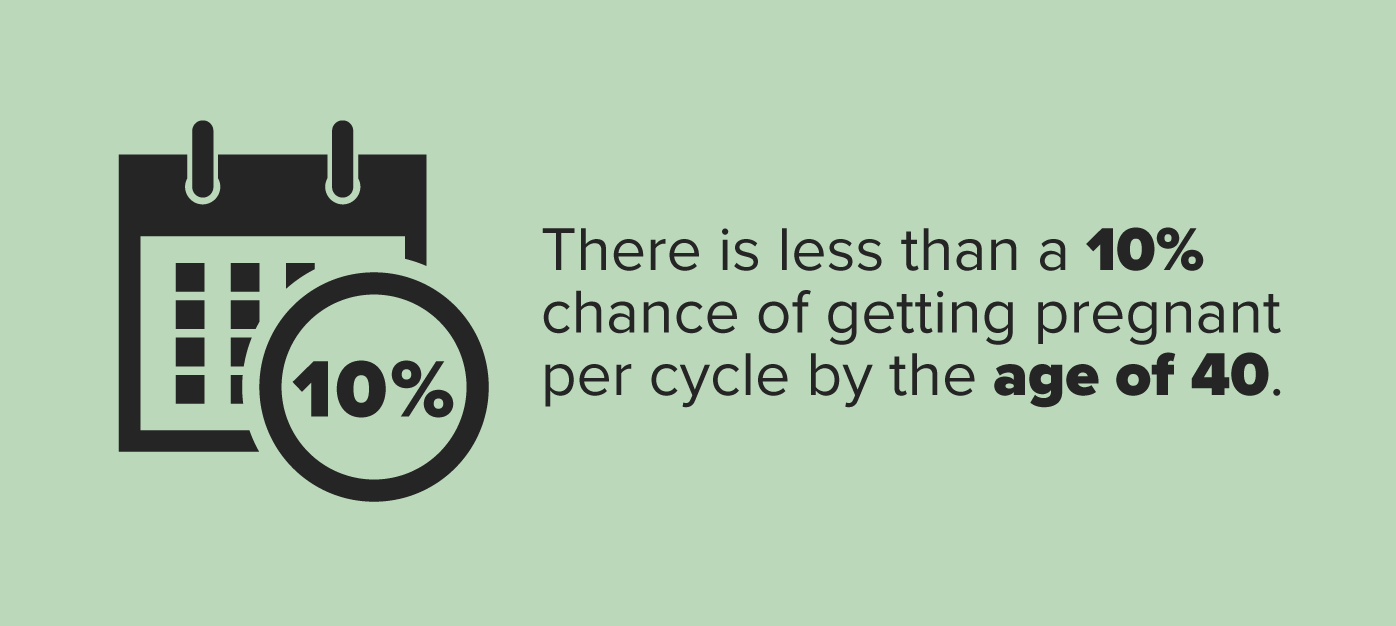 10%

There is less than a 10% chance of getting pregnant per cycle by the age of 40.