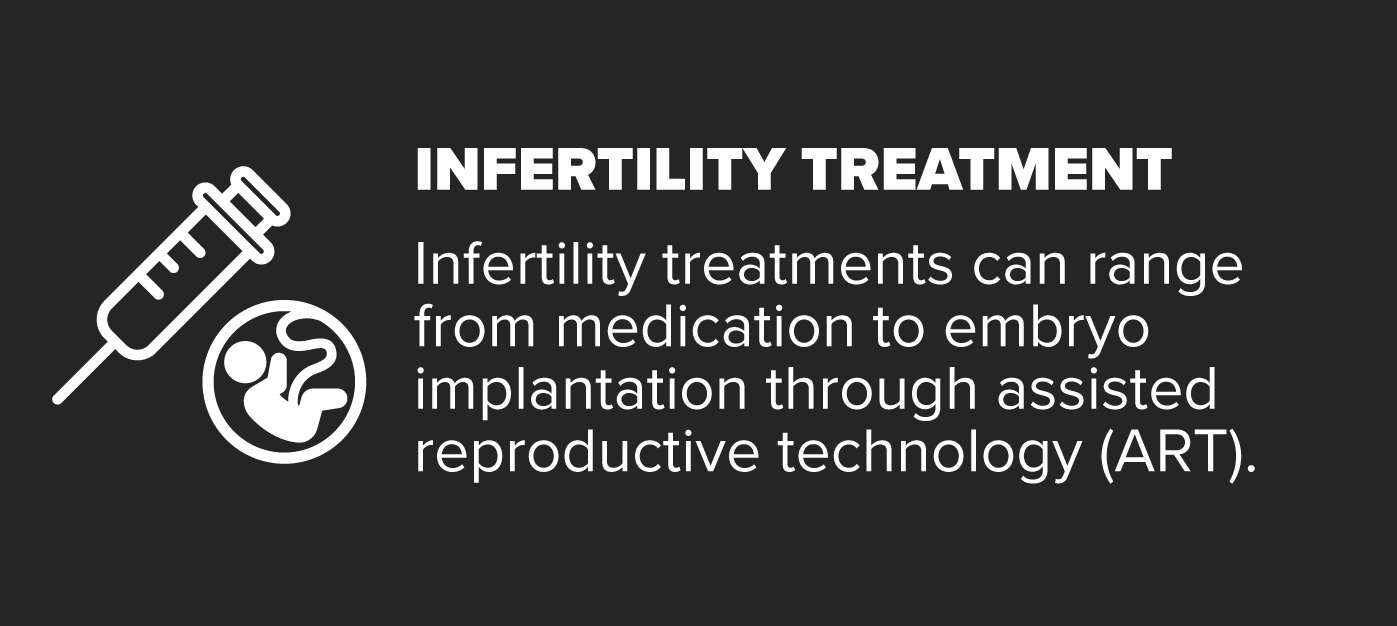 INFERTILITY TREATMENT

Infertility treatments can range from medication to embryo implantation through assisted reproductive technology (ART).