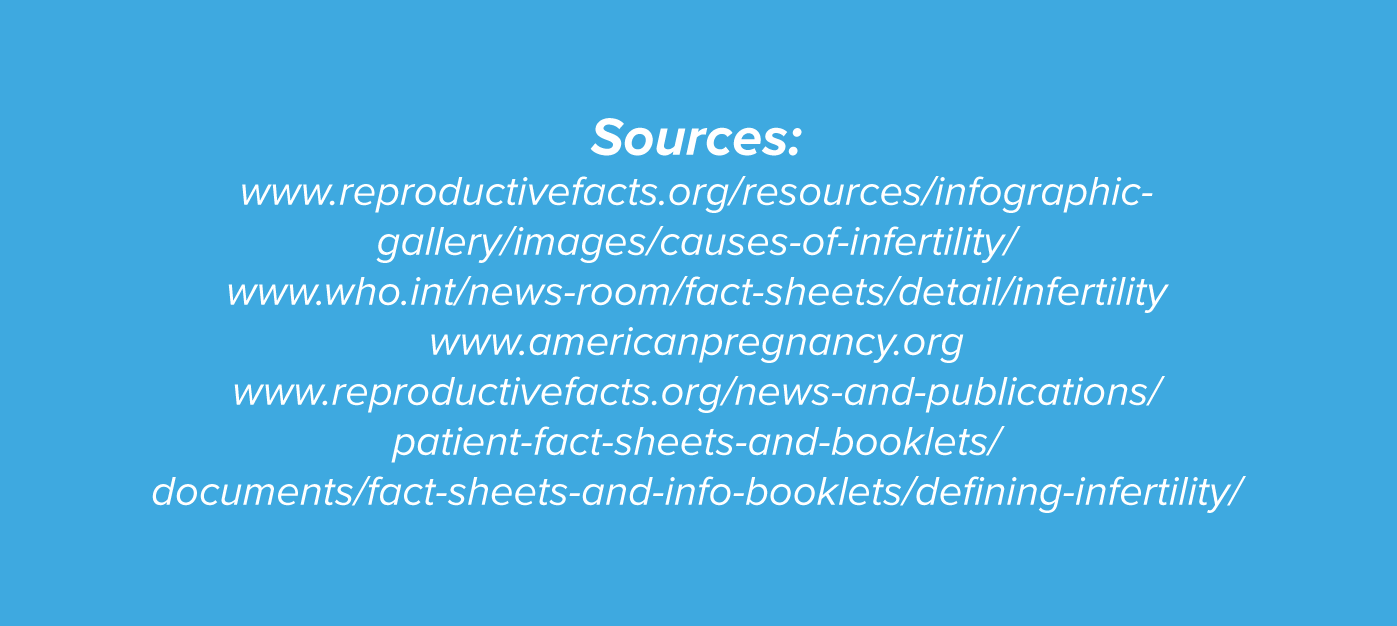 Sources:
www.reproductivefacts.org/resources/infographic-gallery/images/causes-of-infertility/
www.who.int/news-room/fact-sheets/detail/infertility
www.americanpregnancy.org
www.reproductivefacts.org/news-and-publications/patient-fact-sheets-and-booklets/documents/fact-sheets-and-info-booklets/defining-infertility/