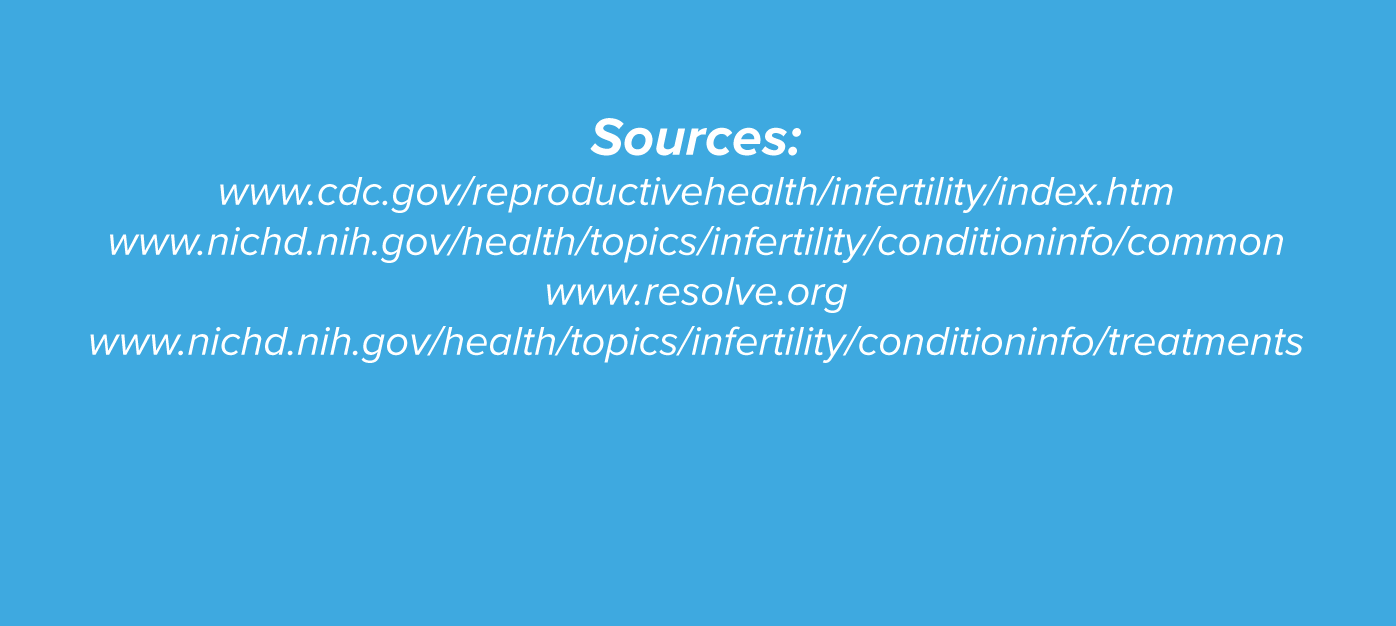 Sources:
www.cdc.gov/reproductivehealth/infertility/index.htm
www.nichd.nih.gov/health/topics/infertility/conditioninfo/common
www.resolve.org
www.nichd.nih.gov/health/topics/infertility/conditioninfo/treatments