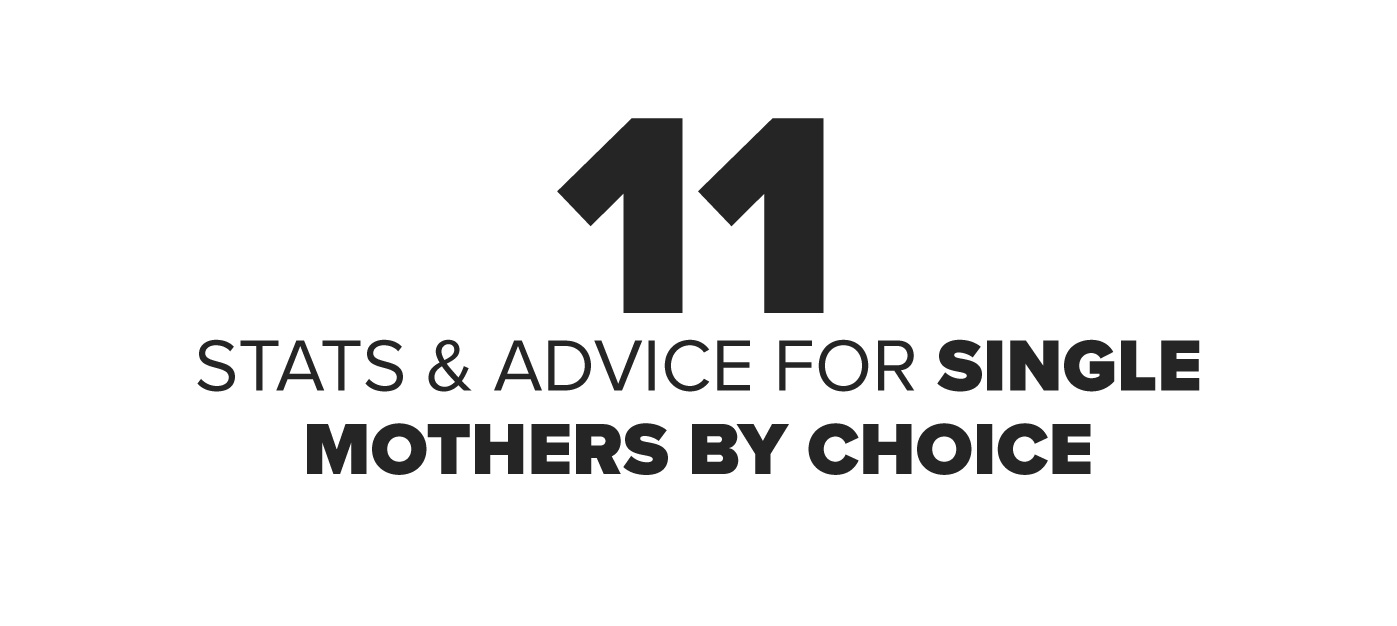 11
STATS & ADVICE FOR SINGLE MOTHERS BY CHOICE