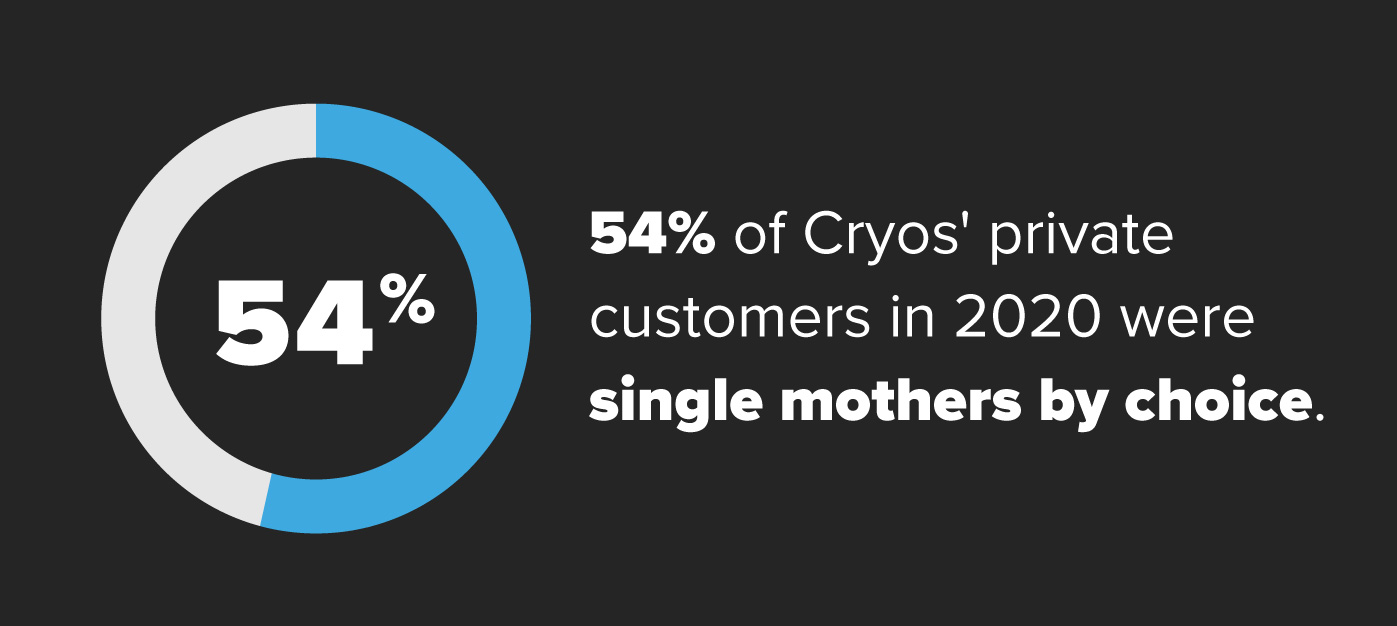 54%

54% of Cryos' private customers in 2020 were single mothers by choice.