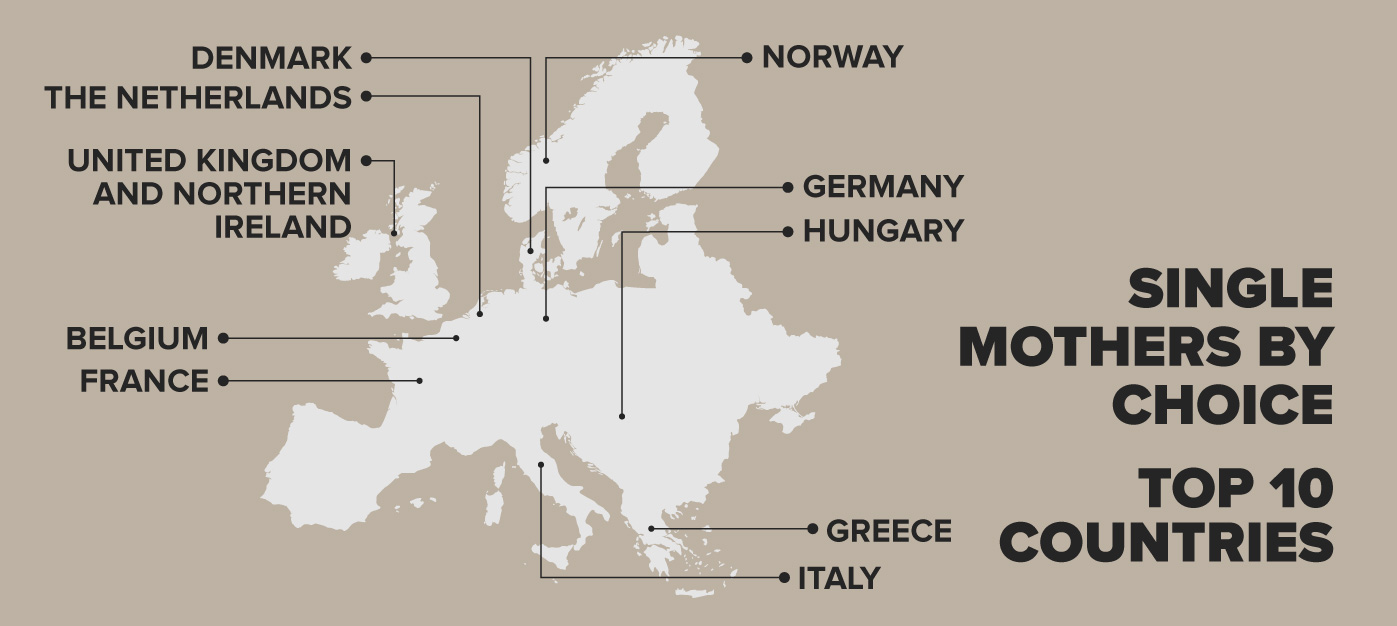 DENMARK
THE NETHERLANDS
UNITED KINGDOM AND NORTHERN IRELAND
BELGIUM
FRANCE
NORWAY
GERMANY
HUNGARY
GREECE
ITALY

SINGLE MOTHERS BY CHOICE

TOP 10 COUNTRIES