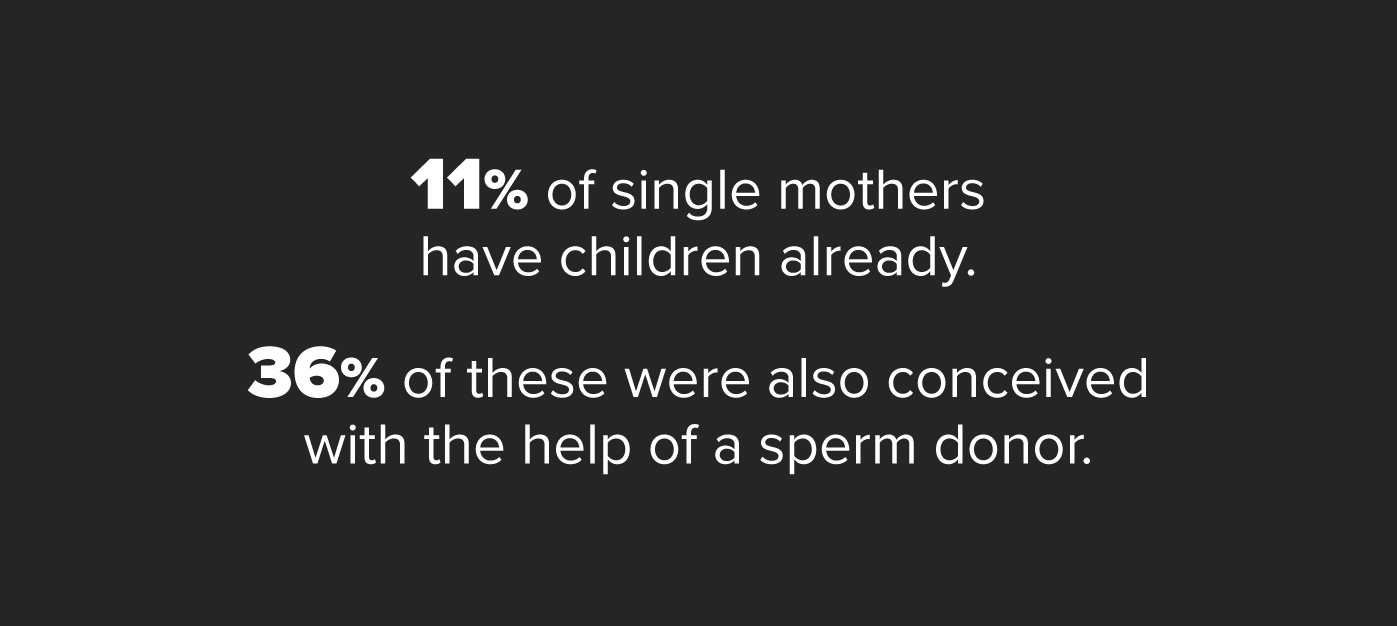 11% of single mothers have children already.

36% of these were also conceived with the help of a sperm donor.