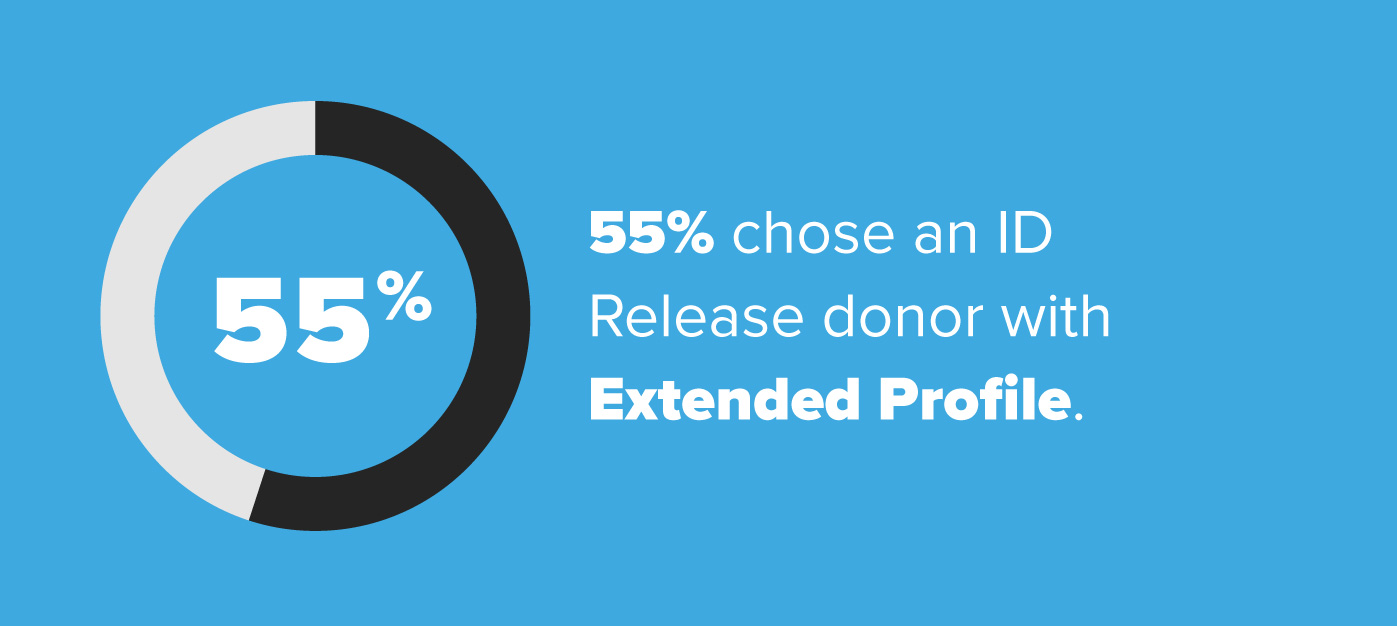 55%

55% chose an ID Release donor with Extended Profile.