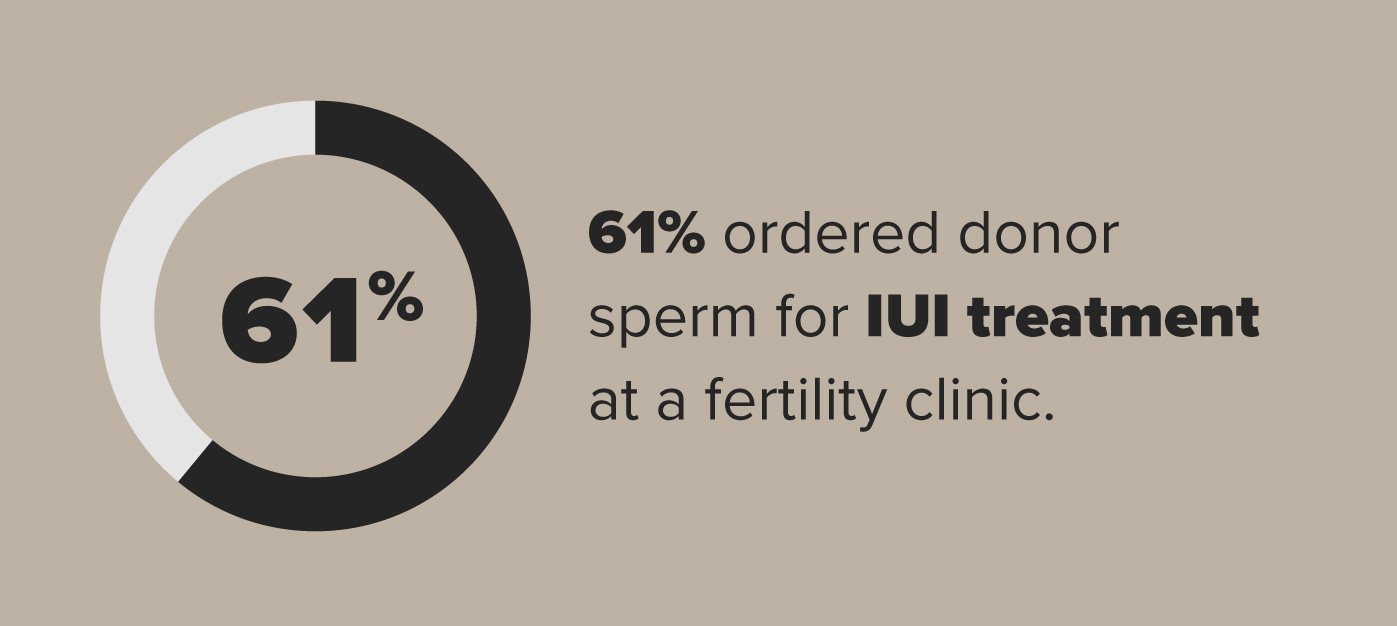 61%

61% ordered donor sperm for IUI treatment at a fertility clinic.