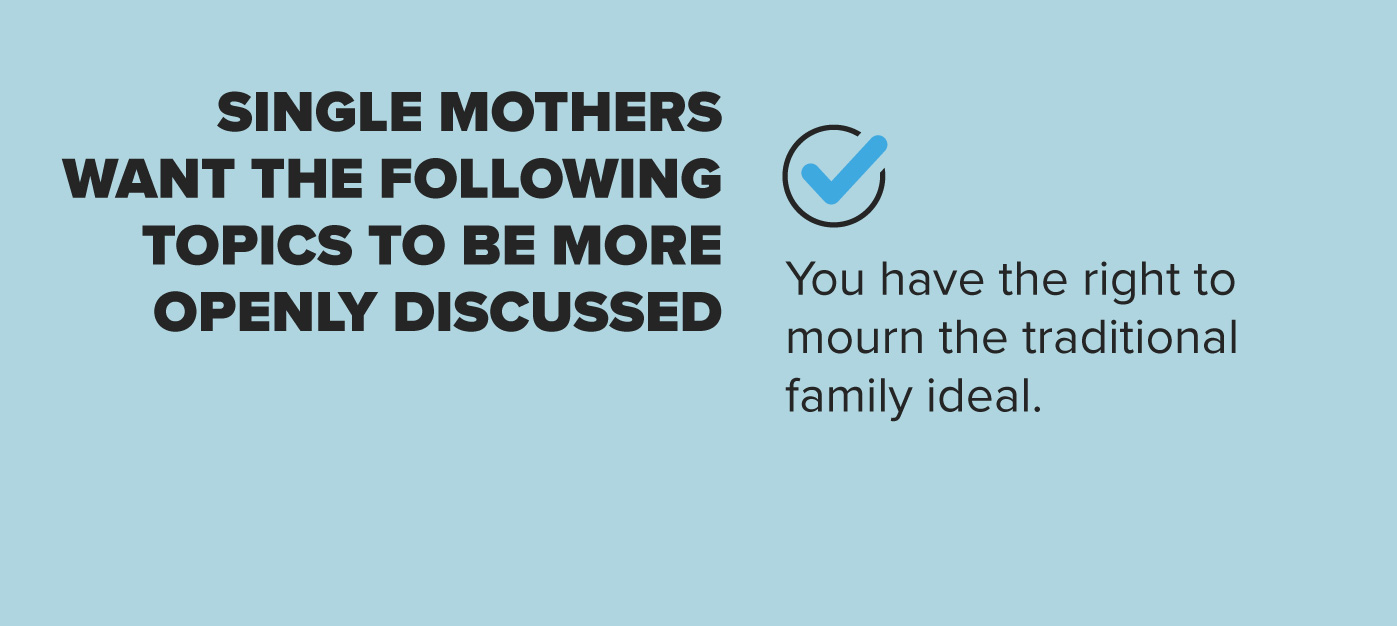 SINGLE MOTHERS WANT THE FOLLOWING TOPICS TO BE MORE OPENLY DISCUSSED

You have the right to mourn the traditional family ideal.