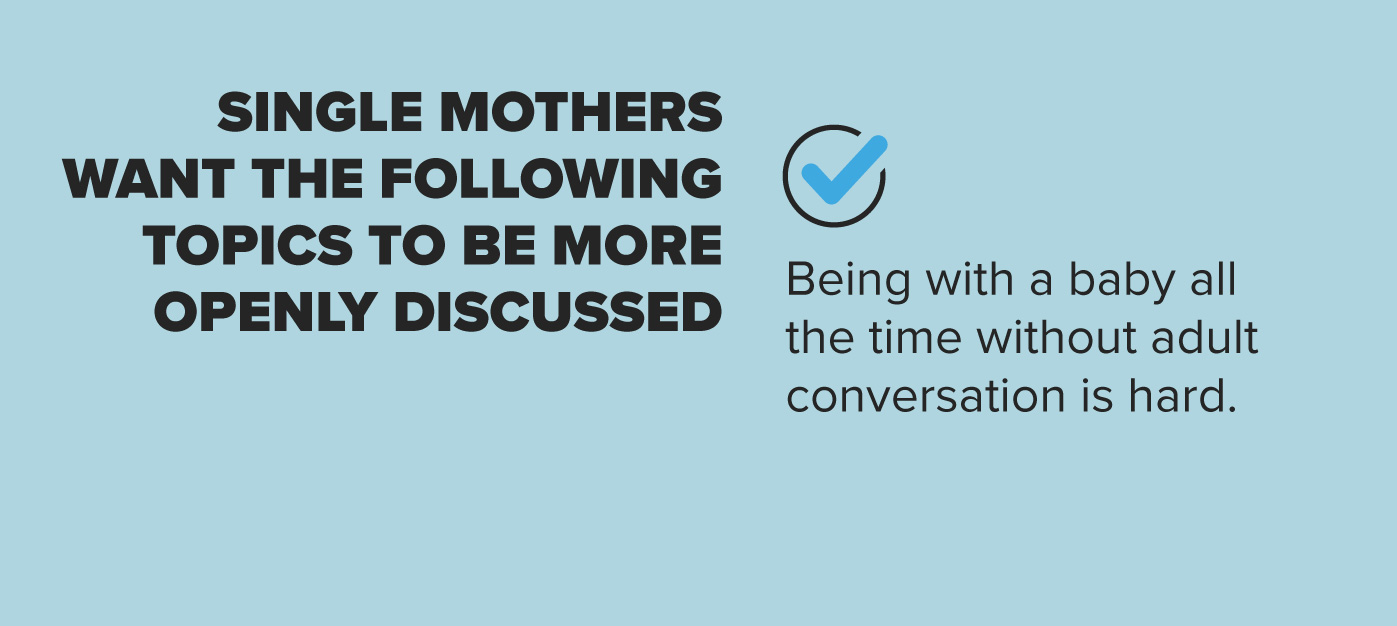 SINGLE MOTHERS WANT THE FOLLOWING TOPICS TO BE MORE OPENLY DISCUSSED

Being with a baby all the time without adult conversation is hard.