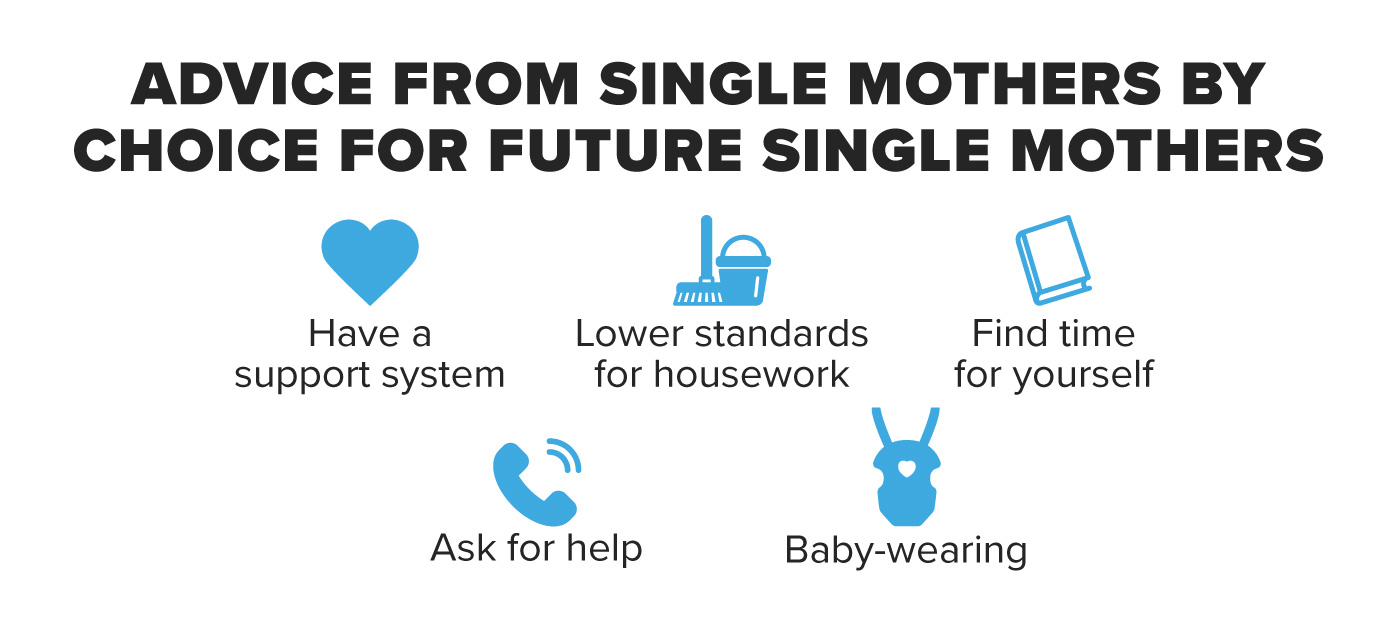 ADVICE FROM SINGLE MOTHERS BY CHOICE FOR FUTURE SINGLE MOTHERS

Have a support system

Lower standards for housework

Find time for yourself

Ask for help

Baby-wearing