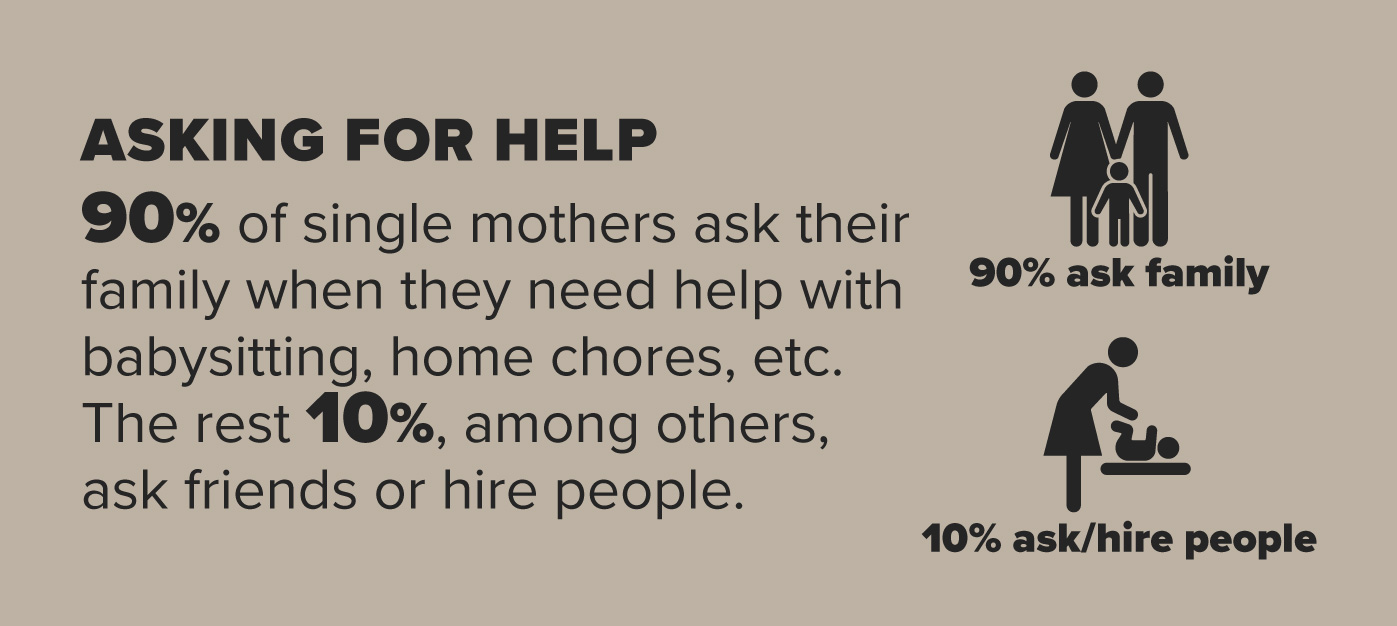 ASKING FOR HELP

90% of single mothers ask their family when they need help with babysitting, home chores, etc. The rest 10%, among others, ask friends or hire people.

90% ask family

10% ask/hire people