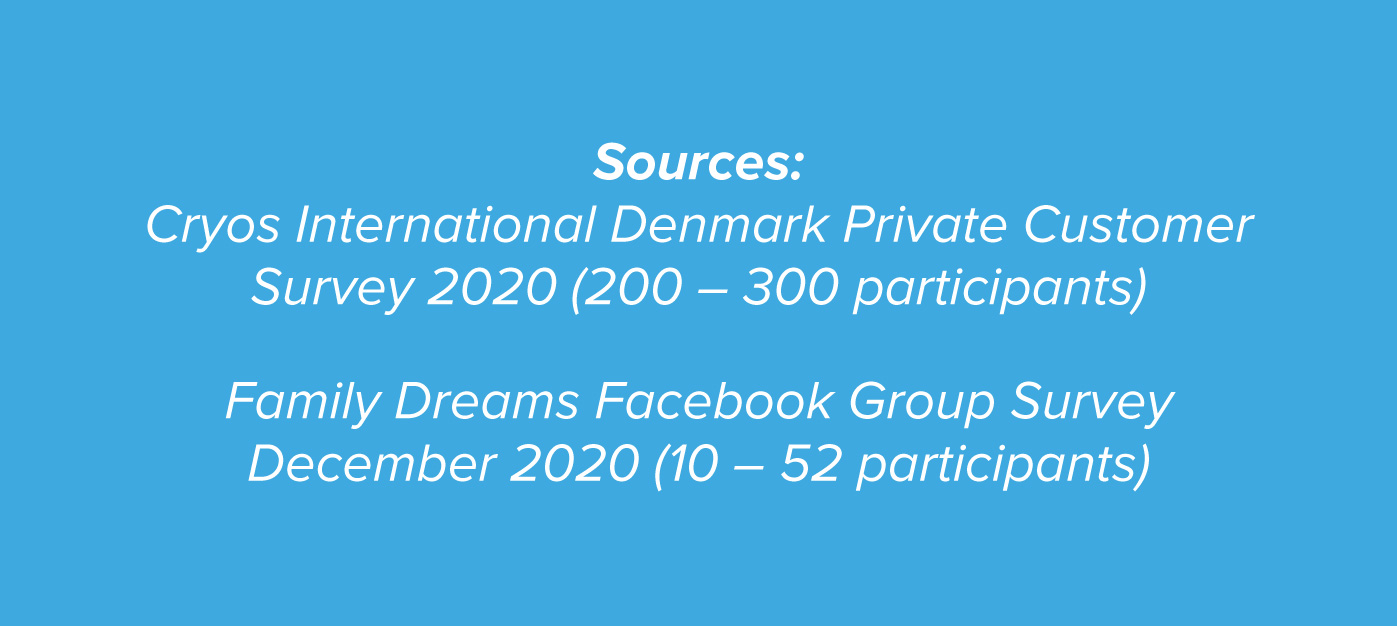 Sources:
Cryos International Denmark Private Customer Survey 2020 (200 – 300 participants)

Family Dreams Facebook Group Survey December 2020 (10 – 52 participants)